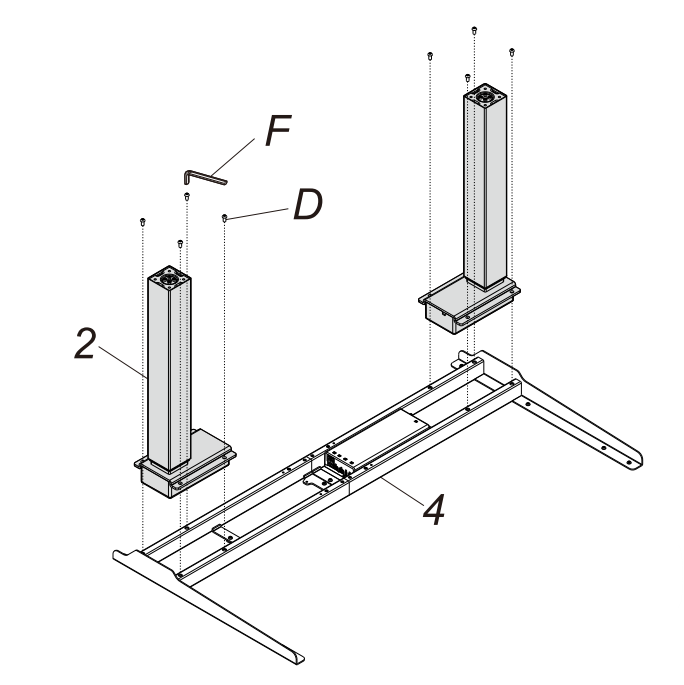 F

D

2

4